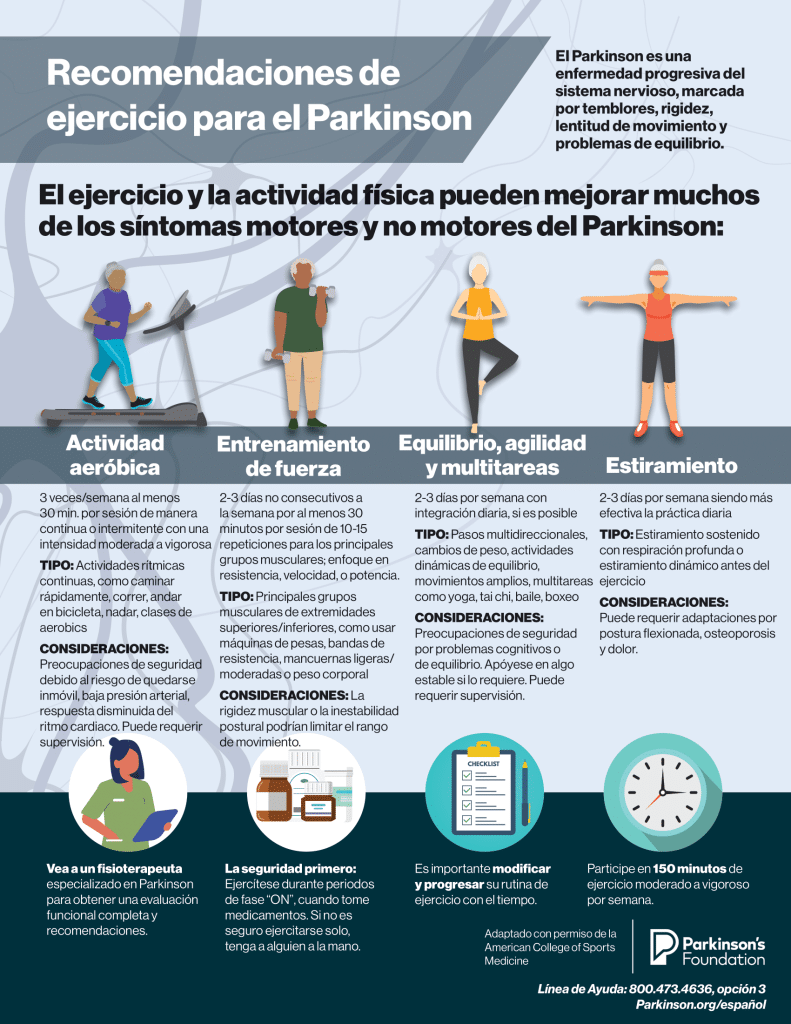 Recomendaciones de ejercicio para el Parkinson

El Parkinson es una enfermedad progresiva del sistema nervioso, marcada por temblores, rigidez, lentitud de movimiento y problemas de equilibrio.

El ejercicio y la actividad física pueden mejorar muchos de los síntomas motores y no motores del Parkinson:

Actividad aeróbica

3 veces/semana al menos 30 min. por sesión de manera continua o intermitente con una intensidad moderada a vigorosa

TIPO: Actividades rítmicas continuas, como caminar rápidamente, correr, andar en bicicleta, nadar, clases de aerobics

CONSIDERACIONES: Preocupaciones de seguridad debido al riesgo de quedarse inmóvil, baja presión arterial, respuesta disminuida del ritmo cardiaco. Puede requerir supervisión.

Entrenamiento de fuerza

2-3 días no consecutivos a la semana por al menos 30 minutos por sesión de 10-15 repeticiones para los principales grupos musculares; enfoque en resistencia, velocidad, o potencia.

TIPO: Principales grupos musculares de extremidades superiores/inferiores, como usar máquinas de pesas, bandas de resistencia, mancuernas ligeras/moderadas o peso corporal

CONSIDERACIONES: La rigidez muscular o la inestabilidad postural podrían limitar el rango de movimiento.

Equilibrio, agilidad y multitareas

2-3 días por semana con integración diaria, si es posible

TIPO: Pasos multidireccionales, cambios de peso, actividades dinámicas de equilibrio, movimientos amplios, multitareas como yoga, tai chi, baile, boxeo

CONSIDERACIONES: Preocupaciones de seguridad por problemas cognitivos o de equilibrio. Apóyese en algo estable si lo requiere. Puede requerir supervisión.

Estiramiento

2-3 días por semana siendo más efectiva la práctica diaria

TIPO: Estiramiento sostenido con respiración profunda o estiramiento dinámico antes del ejercicio

CONSIDERACIONES: Puede requerir adaptaciones por postura flexionada, osteoporosis y dolor.

CHECKLIST

Vea a un fisioterapeuta especializado en Parkinson para obtener una evaluación funcional completa y recomendaciones.

La seguridad primero: Ejercítese durante periodos de fase "ON", cuando tome medicamentos. Si no es seguro ejercitarse solo, tenga a alguien a la mano.

Es importante modificar y progresar su rutina de ejercicio con el tiempo.

Participe en 150 minutos de ejercicio moderado a vigoroso por semana.

Adaptado con permiso de la American College of Sports Medicine

Parkinson's Foundation

Línea de Ayuda: 800.473.4636, opción 3
Parkinson.org/español