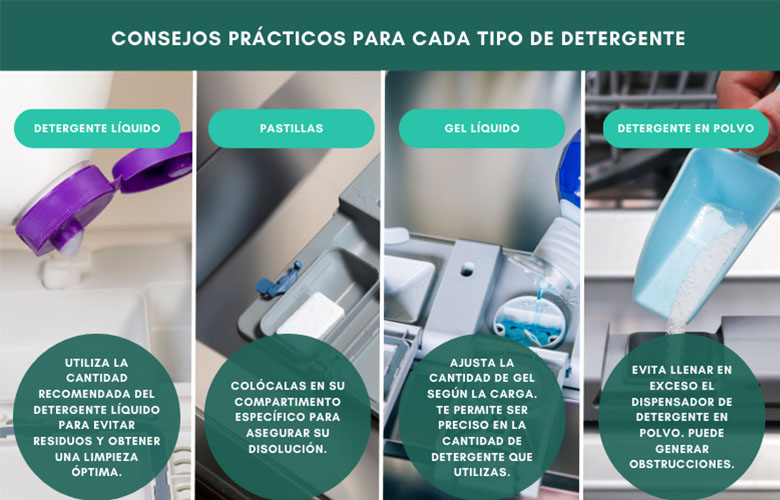 CONSEJOS PRÁCTICOS PARA CADA TIPO DE DETERGENTE

DETERGENTE LÍQUIDO

UTILIZA LA CANTIDAD RECOMENDADA DEL DETERGENTE LÍQUIDO PARA EVITAR RESIDUOS Y OBTENER UNA LIMPIEZA ÓPTIMA.

PASTILLAS

COLÓCALAS EN SU COMPARTIMENTO ESPECÍFICO PARA ASEGURAR SU DISOLUCIÓN.

GEL LÍQUIDO

AJUSTA LA CANTIDAD DE GEL SEGÚN LA CARGA. TE PERMITE SER PRECISO EN LA CANTIDAD DE DETERGENTE QUE UTILIZAS.

DETERGENTE EN POLVO

EVITA LLENAR EN EXCESO EL DISPENSADOR DE DETERGENTE EN POLVO. PUEDE GENERAR OBSTRUCCIONES.