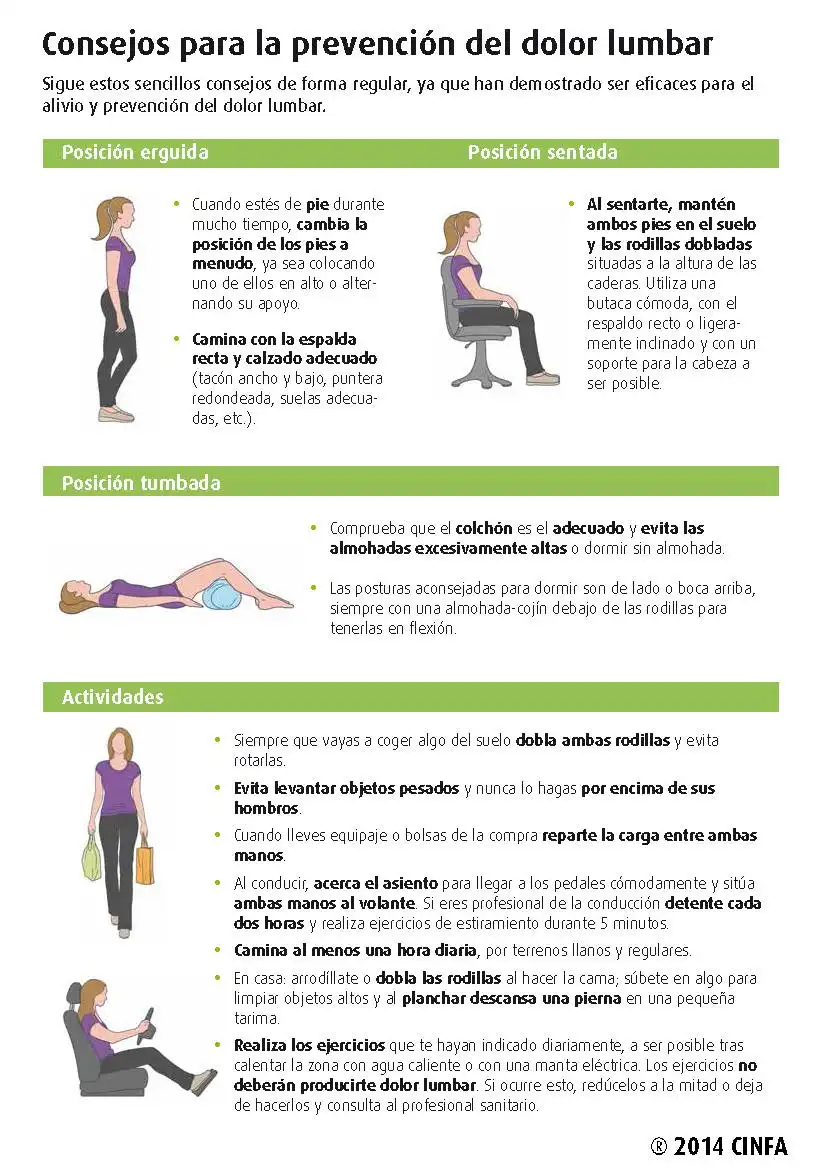 Consejos para la prevención del dolor lumbar

Sigue estos sencillos consejos de forma regular, ya que han demostrado ser eficaces para el alivio y prevención del dolor lumbar.

Posición erguida

• Cuando estés de pie durante mucho tiempo, cambia la posición de los pies a menudo, ya sea colocando uno de ellos en alto o alternando su apoyo.

• Camina con la espalda recta y calzado adecuado (tacón ancho y bajo, puntera redondeada, suelas adecuadas, etc.).

Posición sentada

• Al sentarte, mantén ambos pies en el suelo y las rodillas dobladas situadas a la altura de las caderas. Utiliza una butaca cómoda, con el respaldo recto o ligeramente inclinado y con un soporte para la cabeza a ser posible.

Posición tumbada

• Comprueba que el colchón es el adecuado y evita las almohadas excesivamente altas o dormir sin almohada.

• Las posturas aconsejadas para dormir son de lado o boca arriba, siempre con una almohada-cojín debajo de las rodillas para tenerlas en flexión.

Actividades

• Siempre que vayas a coger algo del suelo dobla ambas rodillas y evita rotarlas.

• Evita levantar objetos pesados y nunca lo hagas por encima de sus hombros.

• Cuando lleves equipaje o bolsas de la compra reparte la carga entre ambas manos.

• Al conducir, acerca el asiento para llegar a los pedales cómodamente y sitúa ambas manos al volante. Si eres profesional de la conducción detente cada dos horas y realiza ejercicios de estiramiento durante 5 minutos.

• Camina al menos una hora diaria, por terrenos llanos y regulares.

• En casa: arrodíllate o dobla las rodillas al hacer la cama; súbete en algo para limpiar objetos altos y al planchar descansa una pierna en una pequeña tarima.

• Realiza los ejercicios que te hayan indicado diariamente, a ser posible tras calentar la zona con agua caliente o con una manta eléctrica. Los ejercicios no deberán producirte dolor lumbar. Si ocurre esto, redúcelos a la mitad o deja de hacerlos y consulta al profesional sanitario.

® 2014 CINFA