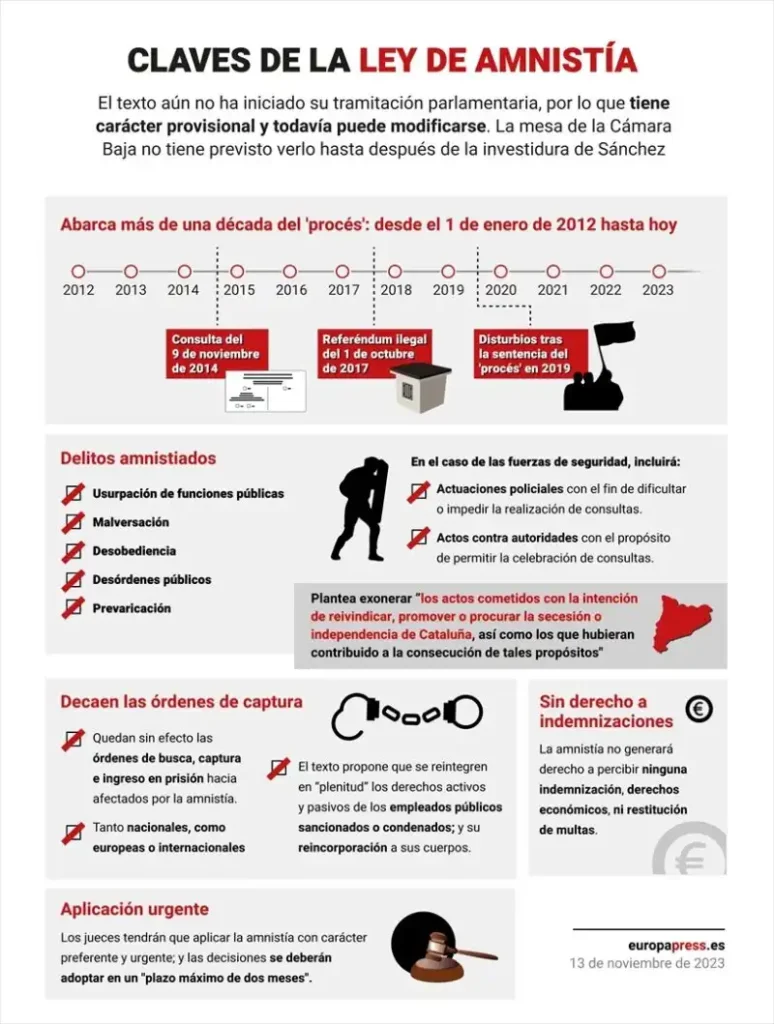 CLAVES DE LA LEY DE AMNISTÍA

El texto aún no ha iniciado su tramitación parlamentaria, por lo que tiene carácter provisional y todavía puede modificarse. La mesa de la Cámara Baja no tiene previsto verlo hasta después de la investidura de Sánchez

Abarca más de una década del 'procés': desde el 1 de enero de 2012 hasta hoy

2012 2013 2014 2015 2016 2017 2018 2019 2020 2021 2022 2023

Consulta del 9 de noviembre de 2014

Referéndum ilegal del 1 de octubre de 2017

Disturbios tras la sentencia del 'procés' en 2019

Delitos amnistiados

Usurpación de funciones públicas

Malversación

Desobediencia

Desórdenes públicos

Prevaricación

En el caso de las fuerzas de seguridad, incluirá:

Actuaciones policiales con el fin de dificultar o impedir la realización de consultas.

Actos contra autoridades con el propósito de permitir la celebración de consultas.

Plantea exonerar "los actos cometidos con la intención de reivindicar, promover o procurar la secesión o independencia de Cataluña, así como los que hubieran contribuido a la consecución de tales propósitos"

Decaen las órdenes de captura

Quedan sin efecto las órdenes de busca, captura e ingreso en prisión hacia afectados por la amnistía.

Tanto nacionales, como europeas o internacionales

El texto propone que se reintegren en "plenitud" los derechos activos y pasivos de los empleados públicos sancionados o condenados; y su reincorporación a sus cuerpos.

Sin derecho a indemnizaciones

La amnistía no generará derecho a percibir ninguna indemnización, derechos económicos, ni restitución de multas.

Aplicación urgente

Los jueces tendrán que aplicar la amnistía con carácter preferente y urgente; y las decisiones se deberán adoptar en un "plazo máximo de dos meses".

europapress.es
13 de noviembre de 2023