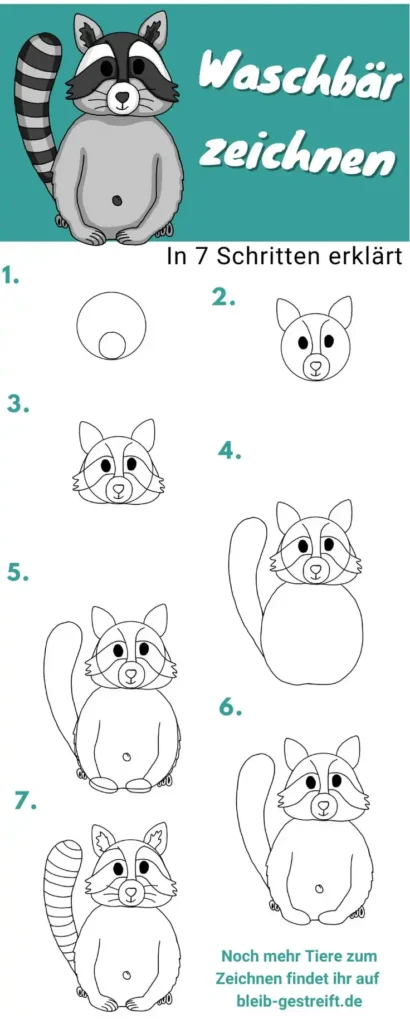 Waschbär zeichnen

In 7 Schritten erklärt

1.

2.

3.

4.

5.

6.

7.

Noch mehr Tiere zum Zeichnen findet ihr auf bleib-gestreift.de